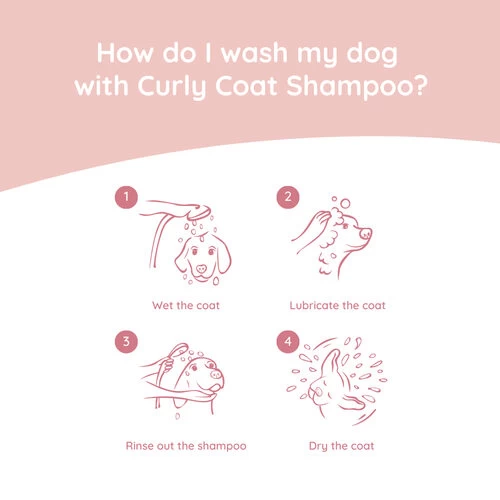 How do I wash my dog with Curly Coat Shampoo?

1

Wet the coat

2

Lubricate the coat

3

Rinse out the shampoo

4

Dry the coat