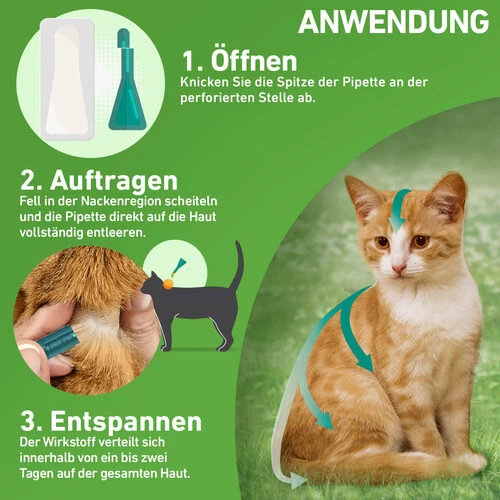 ANWENDUNG

1. Öffnen
Knicken Sie die Spitze der Pipette an der perforierten Stelle ab.

2. Auftragen
Fell in der Nackenregion scheiteln und die Pipette direkt auf die Haut vollständig entleeren.

3. Entspannen
Der Wirkstoff verteilt sich innerhalb von ein bis zwei Tagen auf der gesamten Haut.