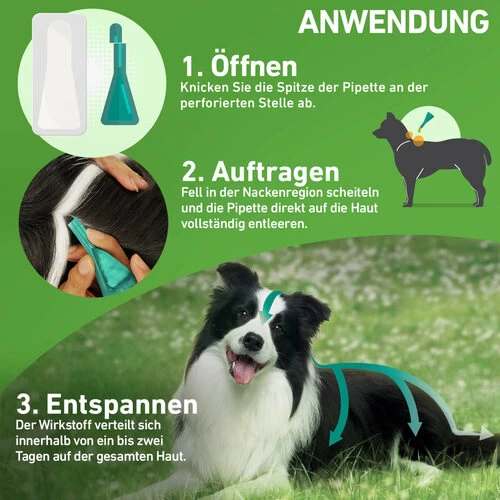 ANWENDUNG

1. Öffnen
Knicken Sie die Spitze der Pipette an der perforierten Stelle ab.

2. Auftragen
Fell in der Nackenregion scheiteln und die Pipette direkt auf die Haut vollständig entleeren.

3. Entspannen
Der Wirkstoff verteilt sich innerhalb von ein bis zwei Tagen auf der gesamten Haut.